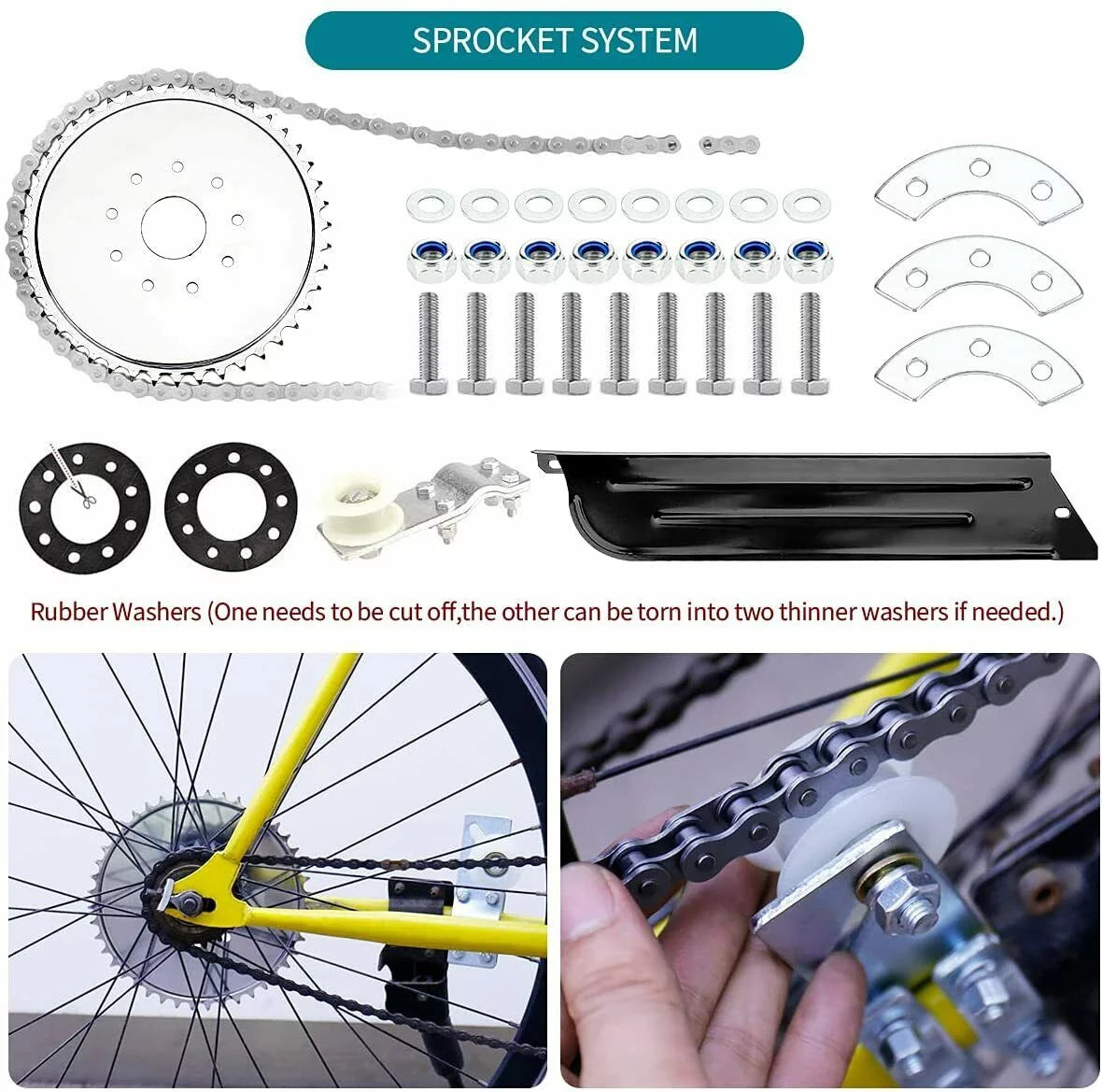 SPROCKET SYSTEM

Rubber Washers (One needs to be cut off,the other can be torn into two thinner washers if needed.)